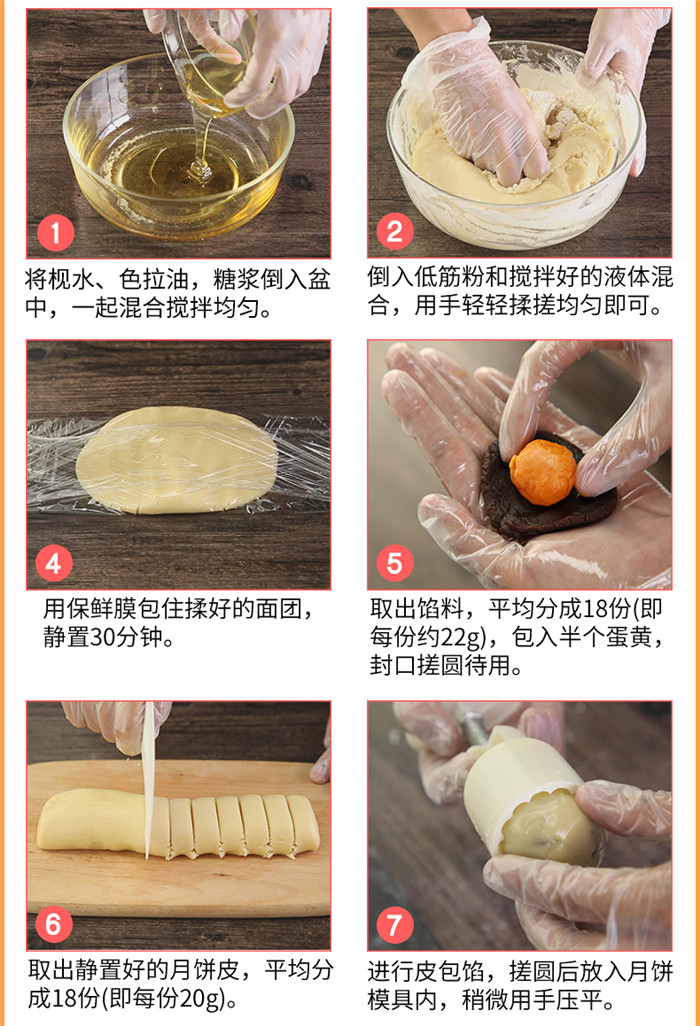 1
将枧水、色拉油，糖浆倒入盆中，一起混合搅拌均匀。

2
倒入低筋粉和搅拌好的液体混合，用手轻轻揉搓均匀即可。

4
用保鲜膜包住揉好的面团，静置30分钟。

5
取出馅料，平均分成18份(即每份约22g)，包入半个蛋黄，封口搓圆待用。

6
取出静置好的月饼皮，平均分成18份(即每份20g)。

7
进行皮包馅，搓圆后放入月饼模具内，稍微用手压平。